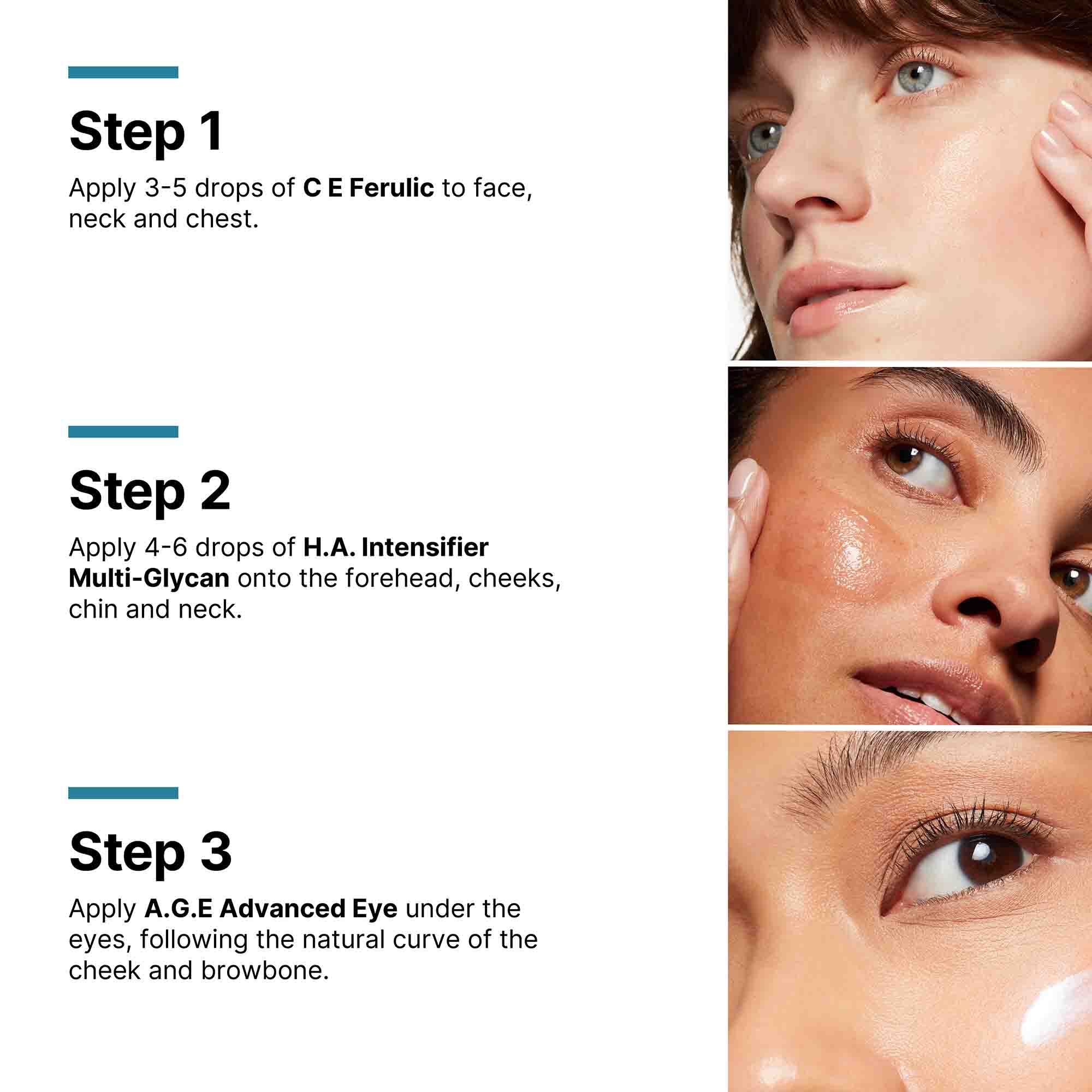 Step 1

Apply 3-5 drops of C E Ferulic to face, neck and chest.

Step 2

Apply 4-6 drops of H.A. Intensifier Multi-Glycan onto the forehead, cheeks, chin and neck.

Step 3

Apply A.G.E Advanced Eye under the eyes, following the natural curve of the cheek and browbone.